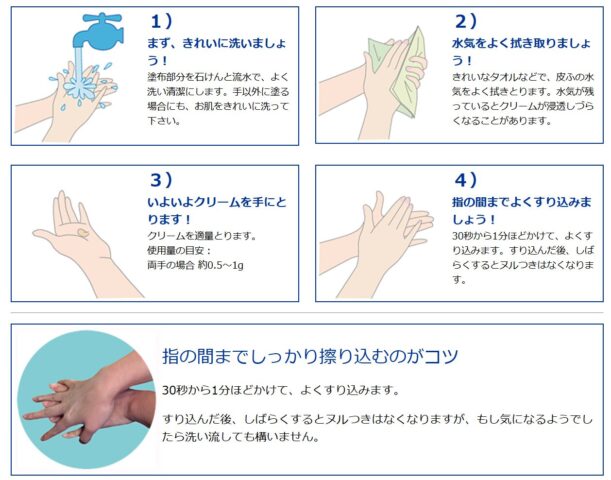 1）
まず、きれいに洗いましょう！
塗布部分を石けんと流水で、よく洗い清潔にします。手以外に塗る場合にも、お肌をきれいに洗って下さい。

2）
水気をよく拭き取りましょう！
きれいなタオルなどで、皮ふの水気をよく拭きとります。水気が残っているとクリームが浸透しづらくなることがあります。

3）
いよいよクリームを手にとります！
クリームを適量とります。
使用量の目安：
両手の場合 約0.5～1g

4）
指の間までよくすり込みましょう！
30秒から1分ほどかけて、よくすり込みます。すり込んだ後、しばらくするとヌルつきはなくなります。

指の間までしっかり擦り込むのがコツ

30秒から1分ほどかけて、よくすり込みます。

すり込んだ後、しばらくするとヌルつきはなくなりますが、もし気になるようでしたら洗い流しても構いません。